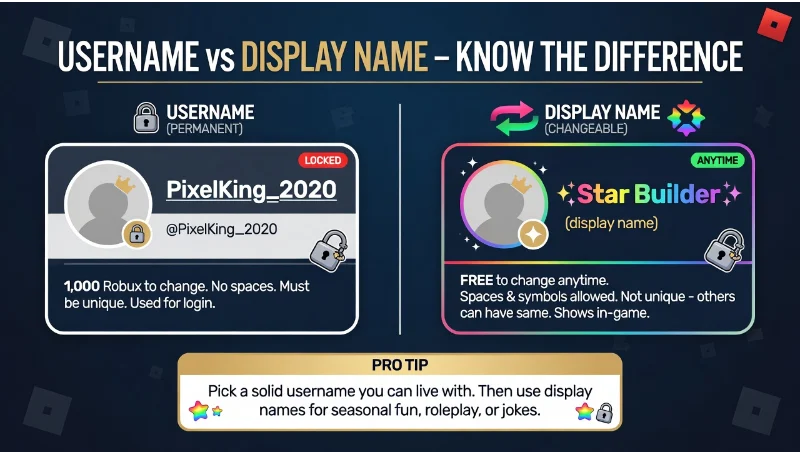 USERNAME vs DISPLAY NAME – KNOW THE DIFFERENCE

USERNAME
(PERMANENT)

LOCKED

PixelKing_2020

@PixelKing_2020

1,000 Robux to change. No spaces. Must be unique. Used for login.

DISPLAY NAME
(CHANGEABLE)

ANYTIME

Star Builder

(display name)

FREE to change anytime.
Spaces & symbols allowed. Not unique - others can have same. Shows in-game.

PRO TIP

Pick a solid username you can live with. Then use display names for seasonal fun, roleplay, or jokes.